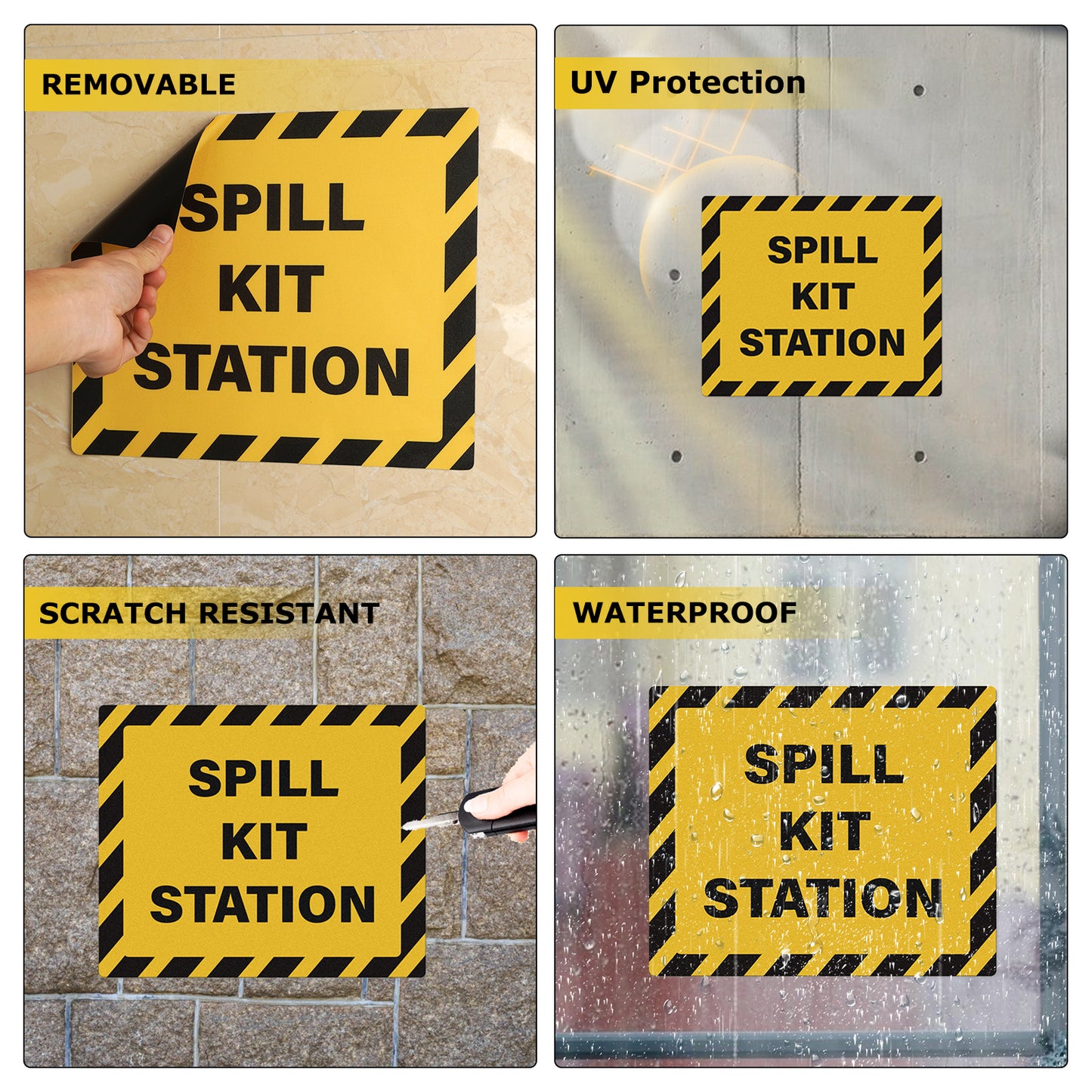 REMOVABLE

SPILL KIT STATION

UV Protection

SPILL KIT STATION

SCRATCH RESISTANT

SPILL KIT STATION

WATERPROOF

SPILL KIT STATION